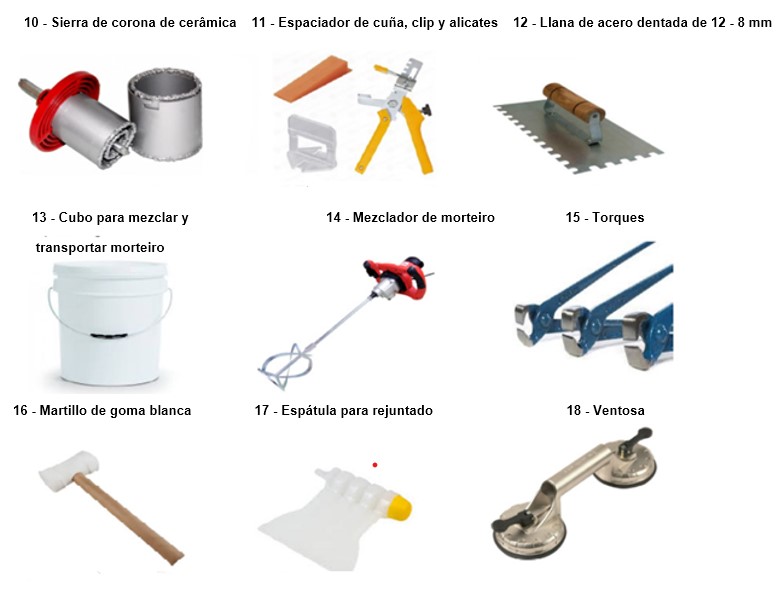 10 - Sierra de corona de cerâmica

11 - Espaciador de cuña, clip y alicates

12 - Llana de acero dentada de 12 - 8 mm

13 - Cubo para mezclar y transportar morteiro

14 - Mezclador de morteiro

15 - Torques

16 - Martillo de goma blanca

17 - Espátula para rejuntado

18 - Ventosa